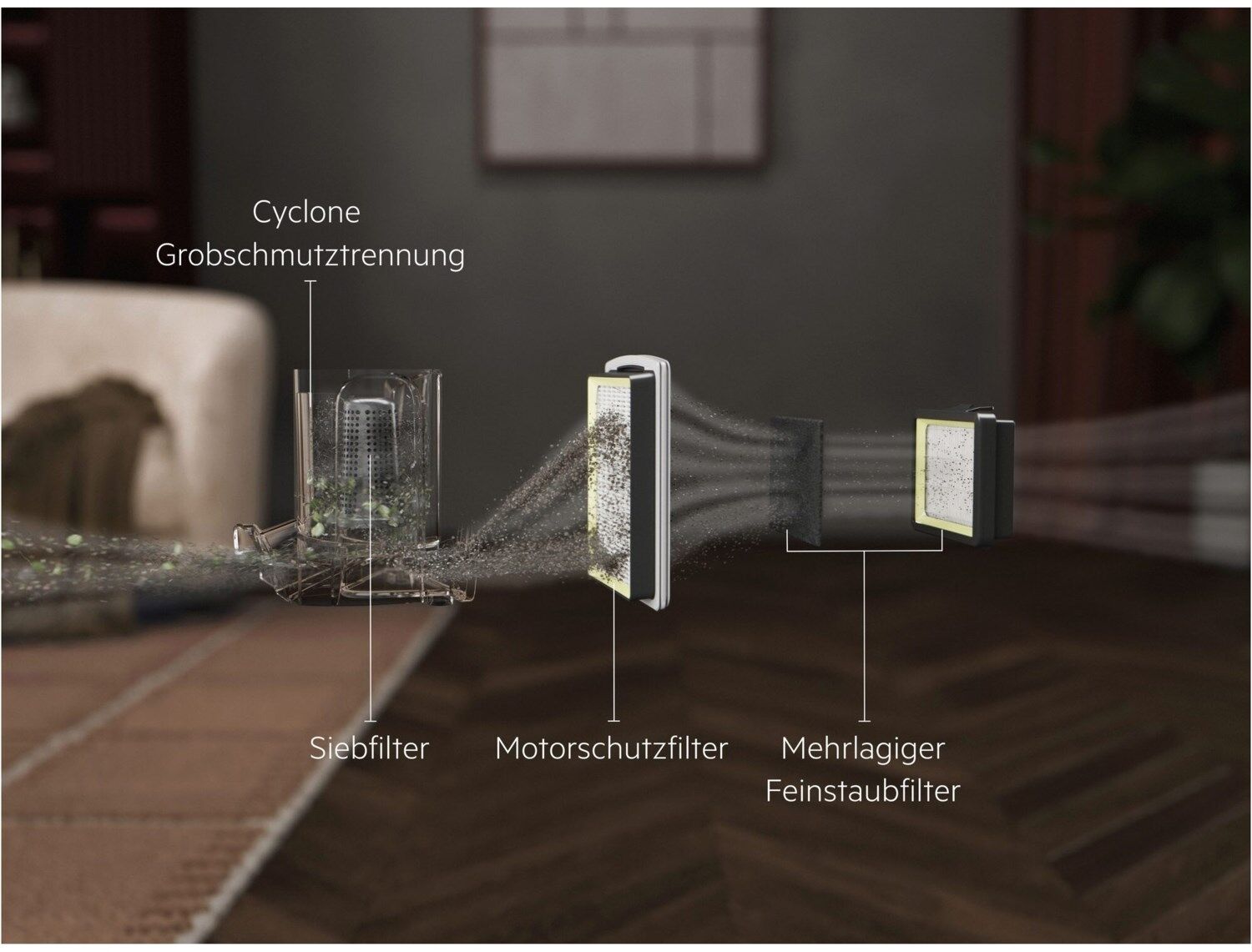 Cyclone
Grobschmutztrennung

Siebfilter

Motorschutzfilter

Mehrlagiger
Feinstaubfilter